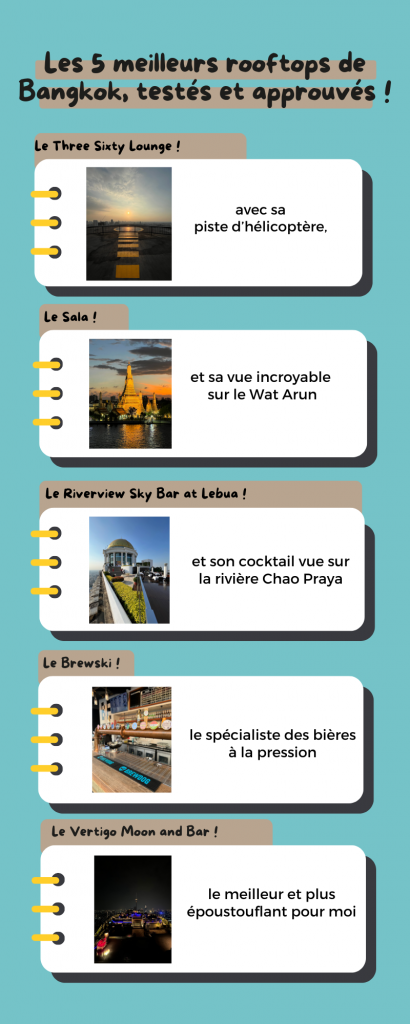 Les 5 meilleurs rooftops de Bangkok, testés et approuvés !

Le Three Sixty Lounge !

avec sa piste d'hélicoptère,

Le Sala !

et sa vue incroyable sur le Wat Arun

Le Riverview Sky Bar at Lebua !

et son cocktail vue sur la rivière Chao Praya

Le Brewski !

le spécialiste des bières à la pression

Le Vertigo Moon and Bar !

le meilleur et plus époustouflant pour moi